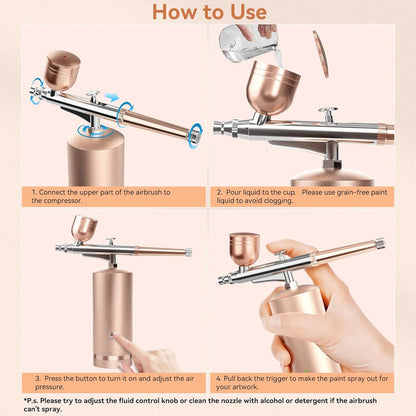 How to Use

1. Connect the upper part of the airbrush to the compressor.

2. Pour liquid to the cup. Please use grain-free paint liquid to avoid clogging.

3. Press the button to turn it on and adjust the air pressure.

4. Pull back the trigger to make the paint spray out for your artwork.

*P.s. Please try to adjust the fluid control knob or clean the nozzle with alcohol or detergent if the airbrush can't spray.