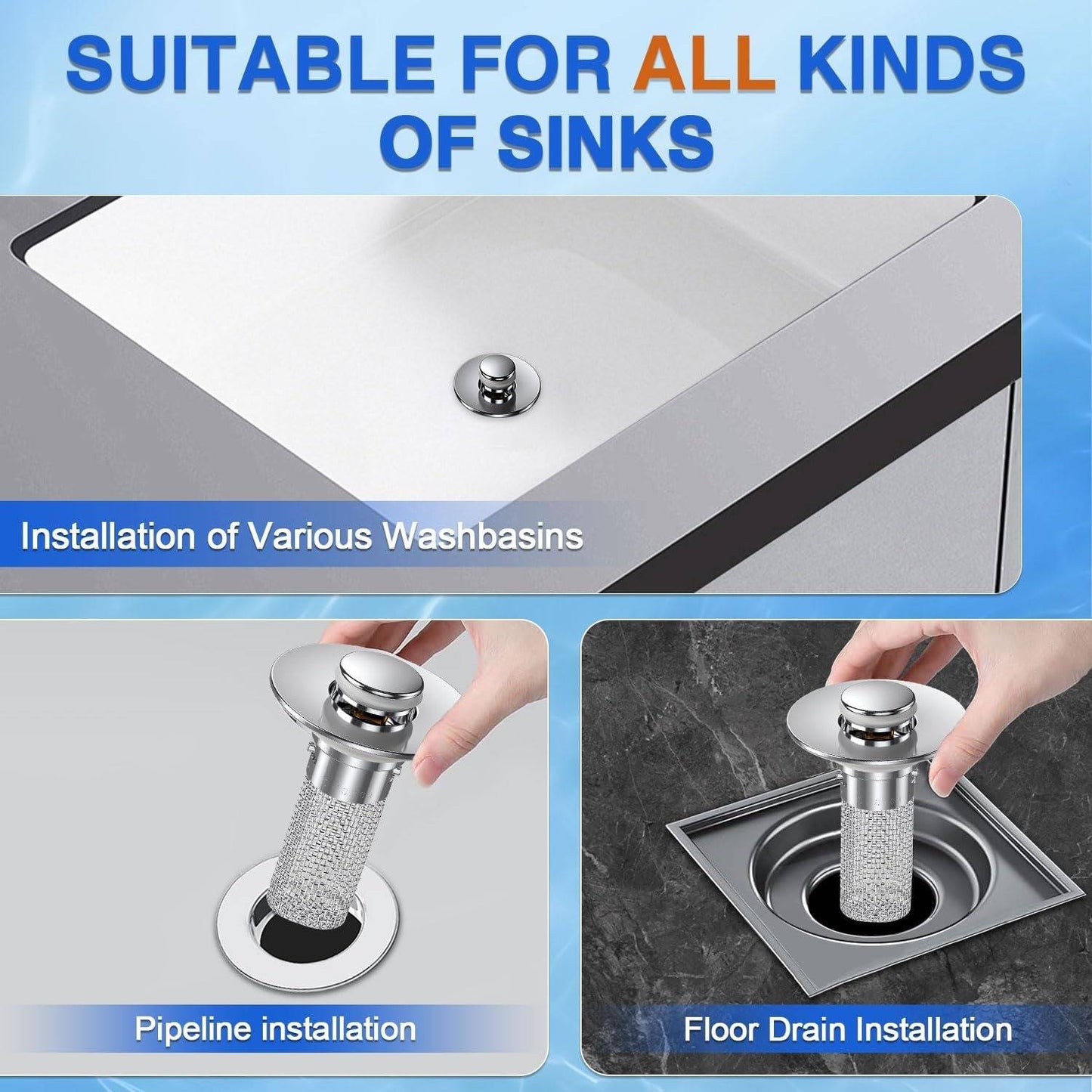 SUITABLE FOR ALL KINDS OF SINKS

Installation of Various Washbasins

Pipeline installation

Floor Drain Installation