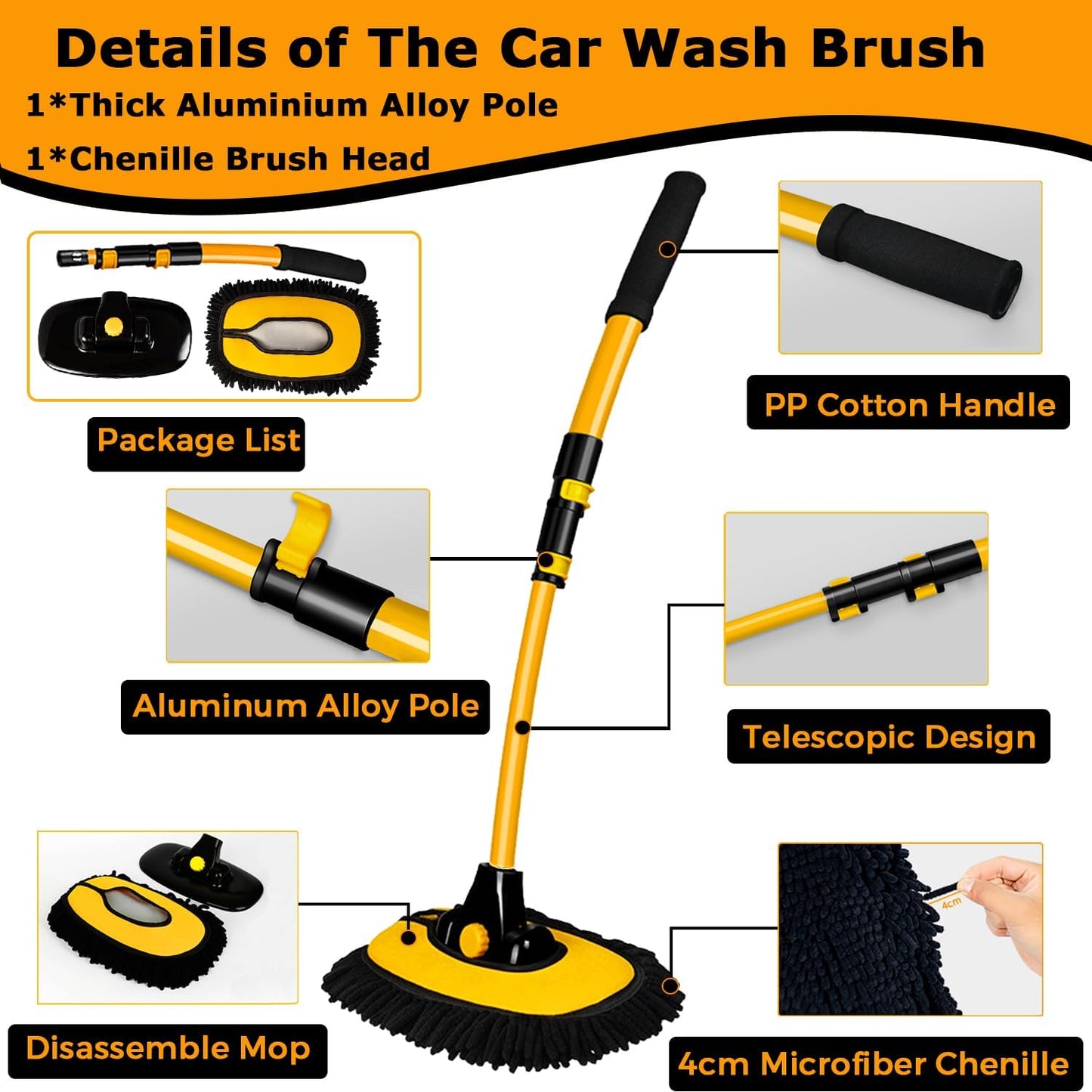 Details of The Car Wash Brush

1*Thick Aluminium Alloy Pole

1*Chenille Brush Head

Package List

PP Cotton Handle

Aluminum Alloy Pole

Telescopic Design

Disassemble Mop

4cm

4cm Microfiber Chenille