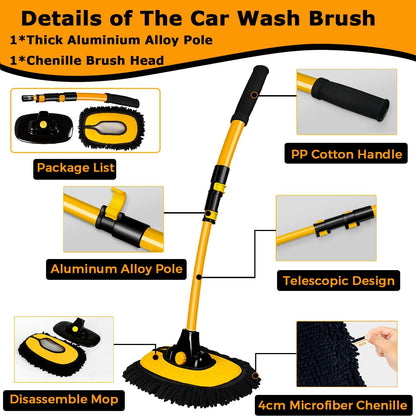 Details of The Car Wash Brush
1*Thick Aluminium Alloy Pole
1*Chenille Brush Head

Package List

PP Cotton Handle

Aluminum Alloy Pole

Telescopic Design

Disassemble Mop

4cm Microfiber Chenille