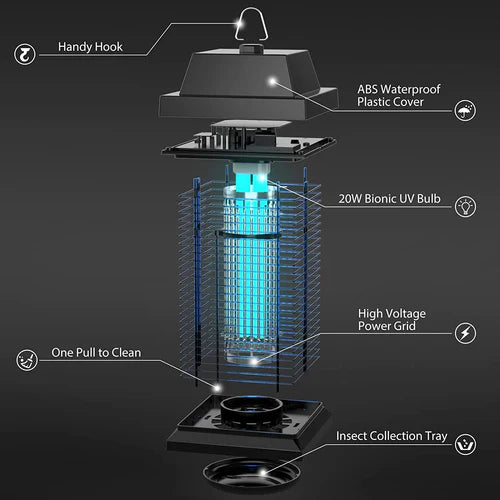 Handy Hook

ABS Waterproof Plastic Cover

20W Bionic UV Bulb

High Voltage Power Grid

One Pull to Clean

Insect Collection Tray