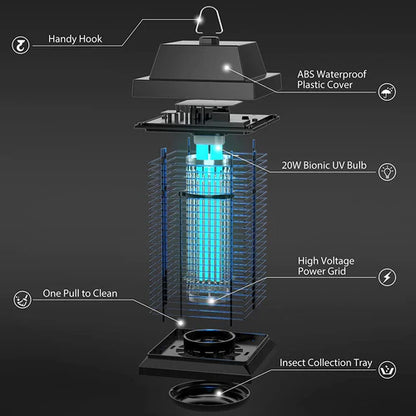 Handy Hook

ABS Waterproof Plastic Cover

20W Bionic UV Bulb

High Voltage Power Grid

One Pull to Clean

Insect Collection Tray