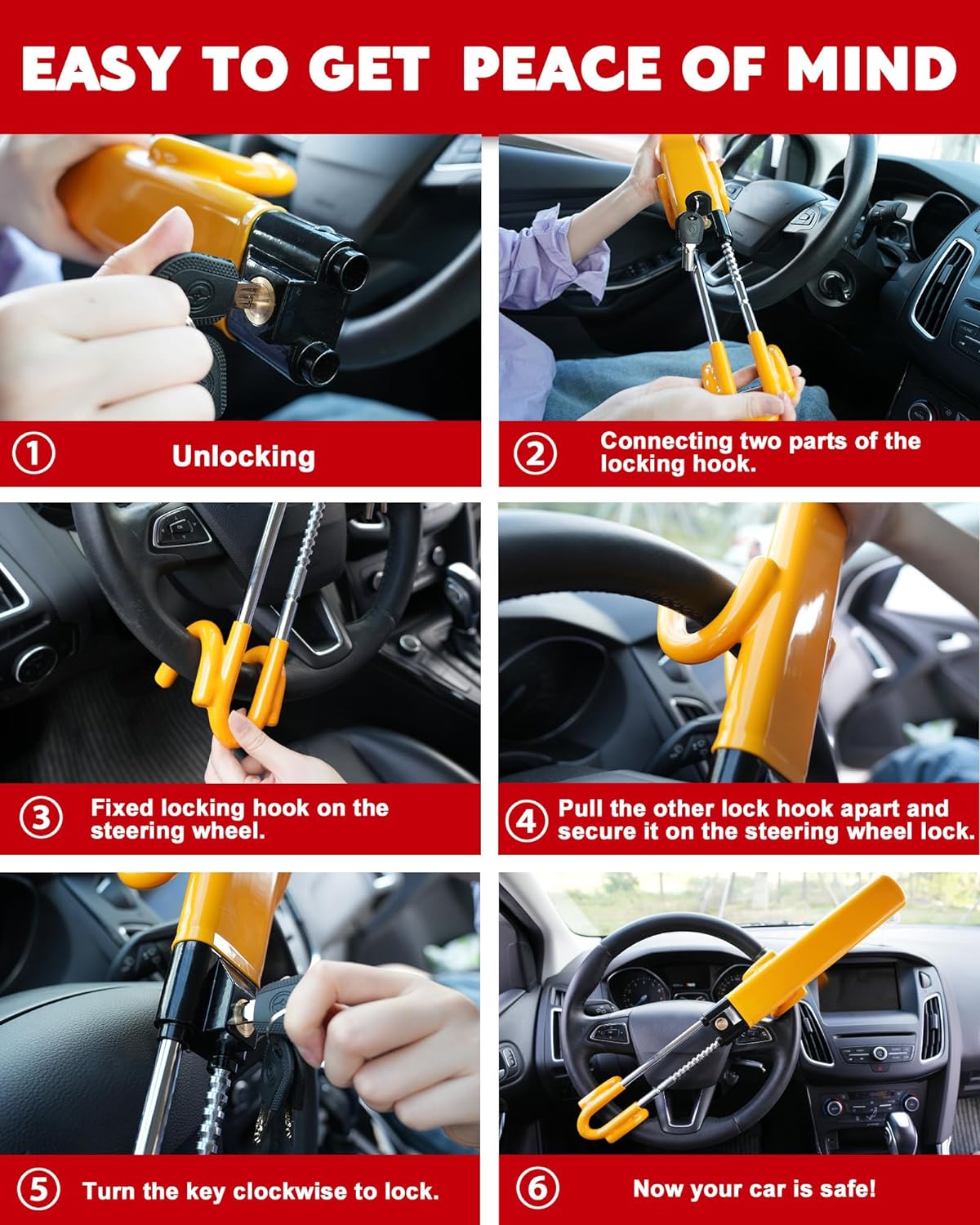 EASY TO GET PEACE OF MIND

① Unlocking

② Connecting two parts of the locking hook.

③ Fixed locking hook on the steering wheel.

④ Pull the other lock hook apart and secure it on the steering wheel lock.

⑤ Turn the key clockwise to lock.

⑥ Now your car is safe!