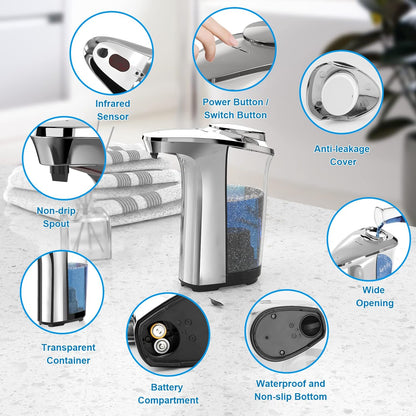 Infrared Sensor

Power Button / Switch Button

Anti-leakage Cover

Non-drip Spout

Wide Opening

Transparent Container

Battery Compartment

Waterproof and Non-slip Bottom