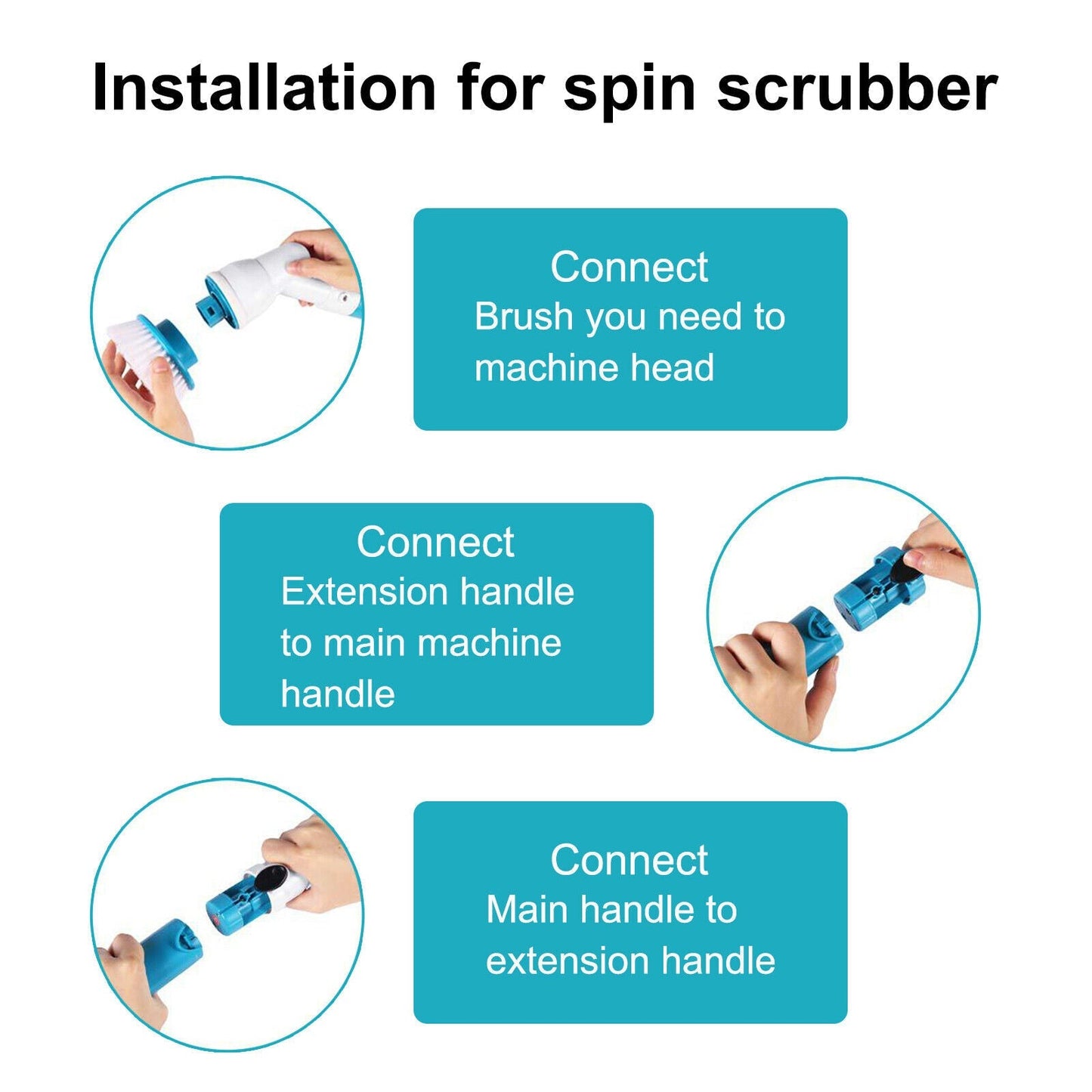 Installation for spin scrubber

Connect
Brush you need to machine head

Connect
Extension handle to main machine handle

Connect
Main handle to extension handle