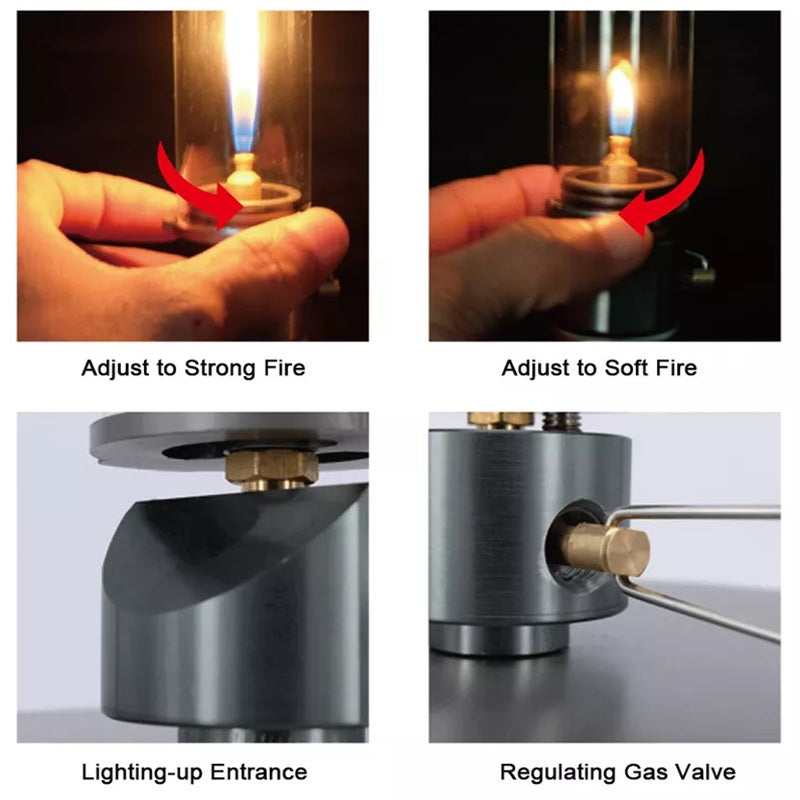 Adjust to Strong Fire

Adjust to Soft Fire

Lighting-up Entrance

Regulating Gas Valve