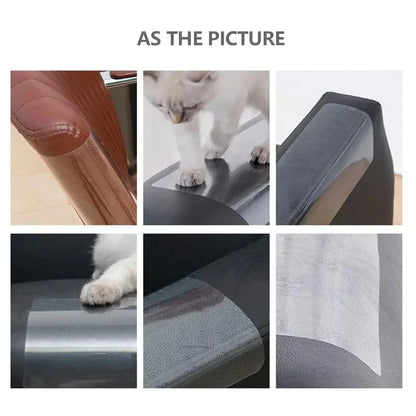 AS THE PICTURE