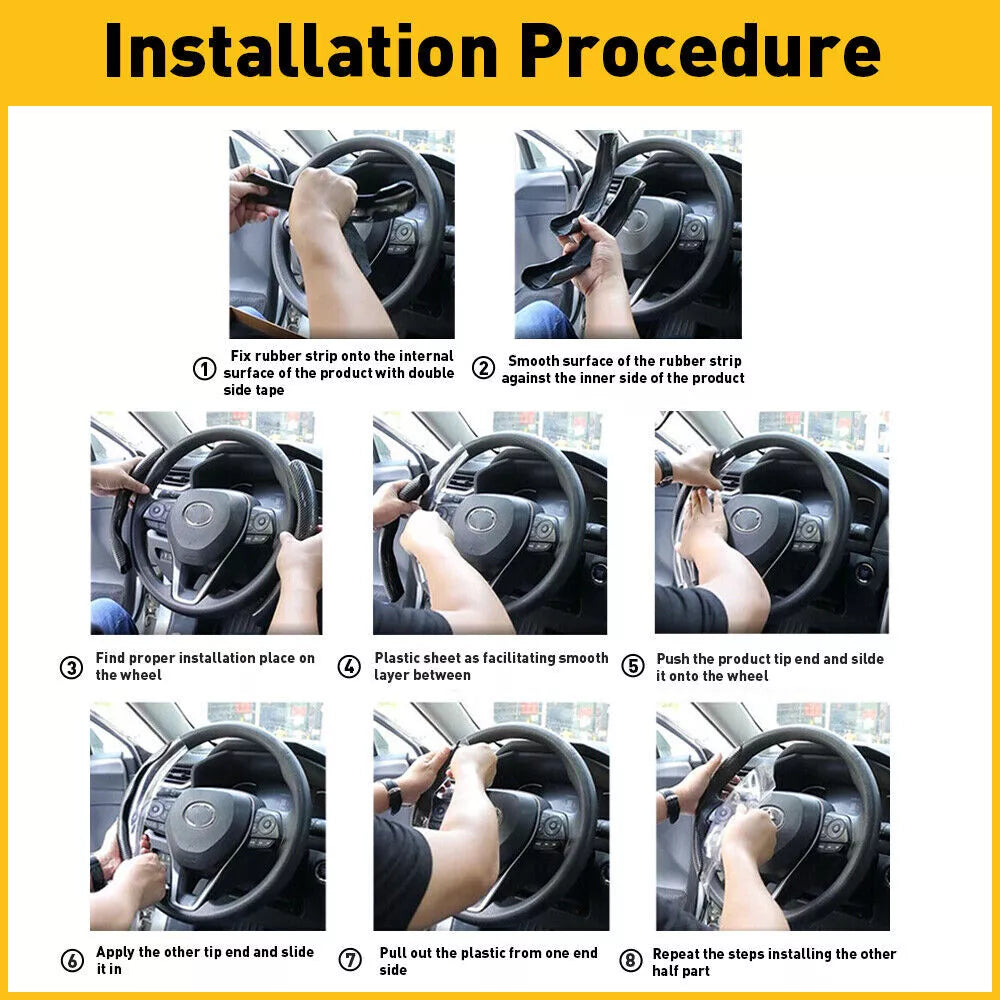 Installation Procedure

① Fix rubber strip onto the internal surface of the product with double side tape

② Smooth surface of the rubber strip against the inner side of the product

③ Find proper installation place on the wheel

④ Plastic sheet as facilitating smooth layer between

⑤ Push the product tip end and silde it onto the wheel

⑥ Apply the other tip end and slide it in

⑦ Pull out the plastic from one end side

⑧ Repeat the steps installing the other half part