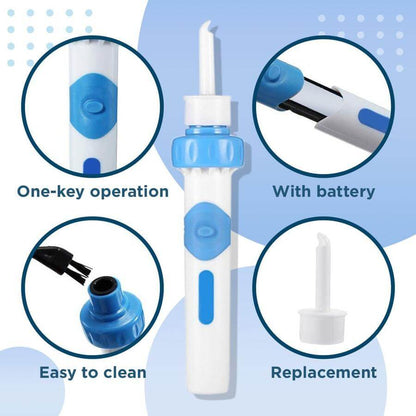 One-key operation

With battery

Easy to clean

Replacement