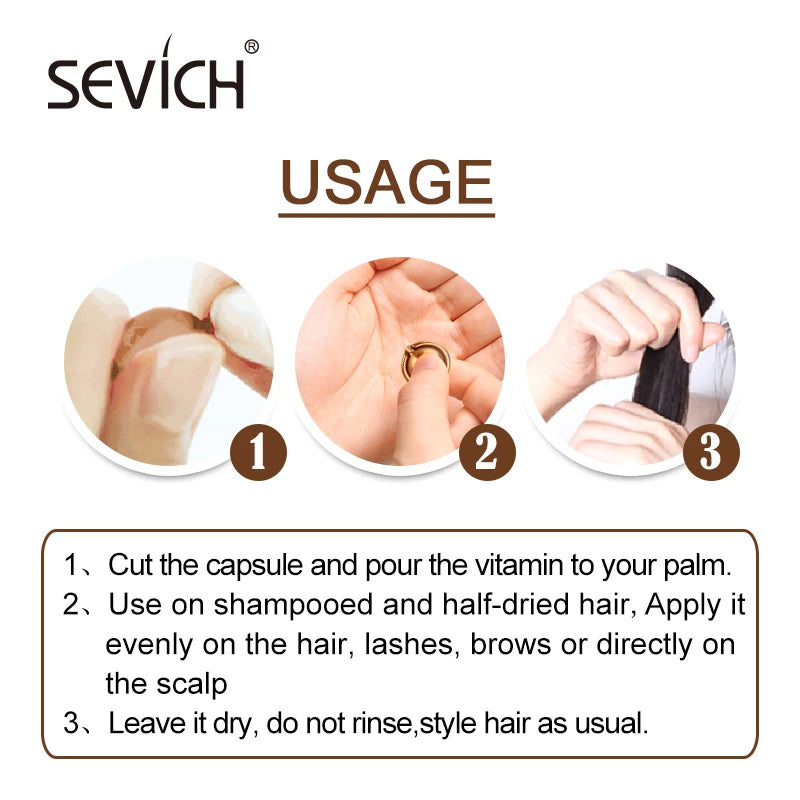 SEVICH®

USAGE

1

2

3

1、Cut the capsule and pour the vitamin to your palm.
2、Use on shampooed and half-dried hair, Apply it evenly on the hair, lashes, brows or directly on the scalp
3、Leave it dry, do not rinse,style hair as usual.