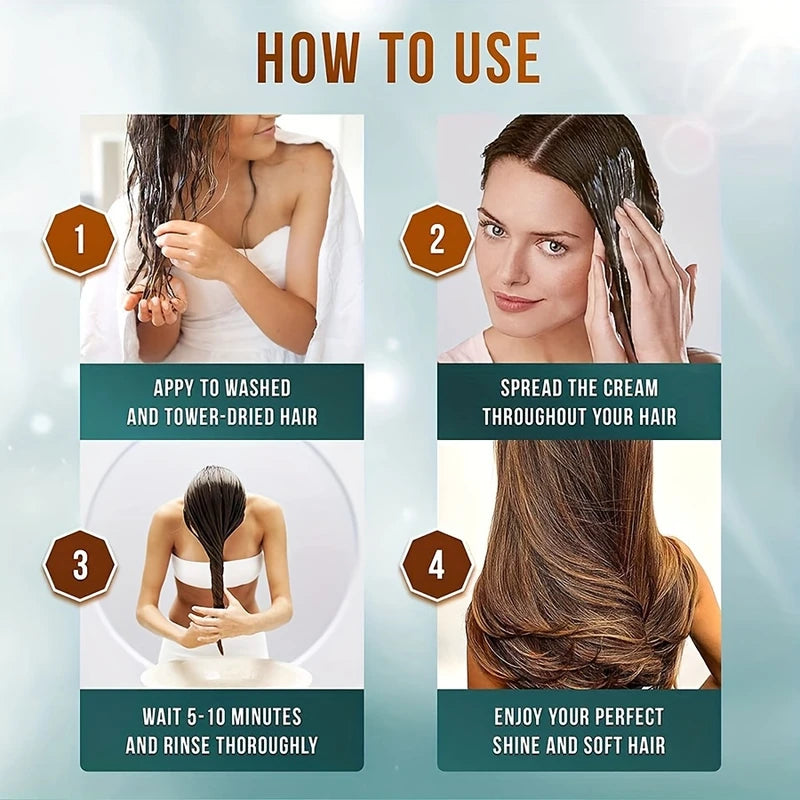 HOW TO USE

1

APPY TO WASHED AND TOWER-DRIED HAIR

2

SPREAD THE CREAM THROUGHOUT YOUR HAIR

3

WAIT 5-10 MINUTES AND RINSE THOROUGHLY

4

ENJOY YOUR PERFECT SHINE AND SOFT HAIR