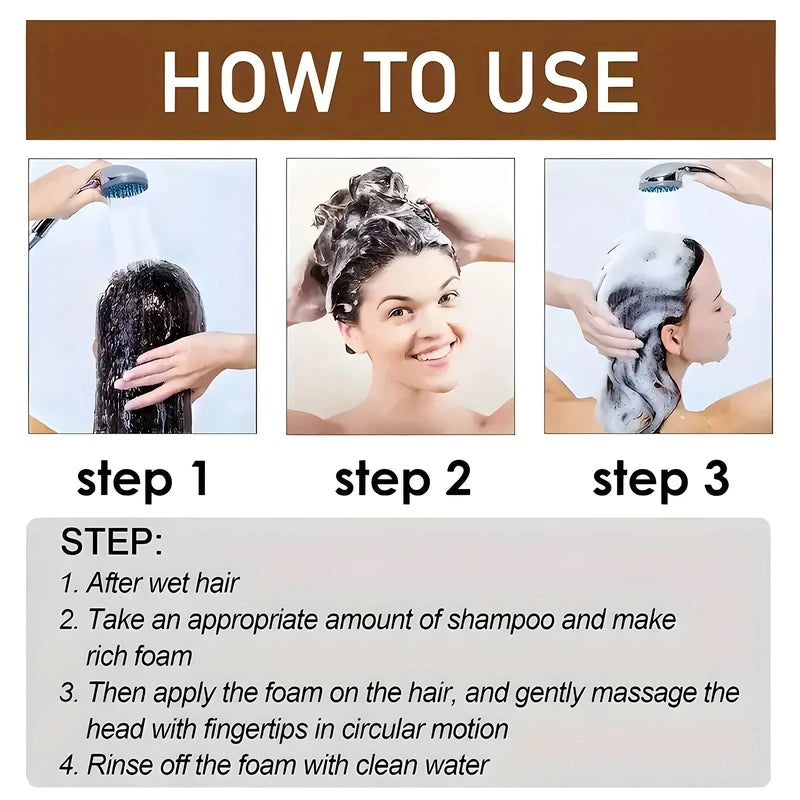 HOW TO USE

step 1

step 2

step 3

STEP:
1. After wet hair
2. Take an appropriate amount of shampoo and make rich foam
3. Then apply the foam on the hair, and gently massage the head with fingertips in circular motion
4. Rinse off the foam with clean water