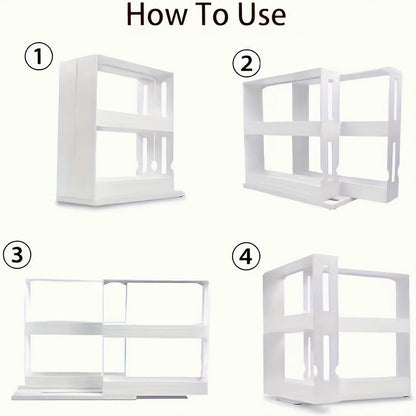 How To Use

①

②

③

④