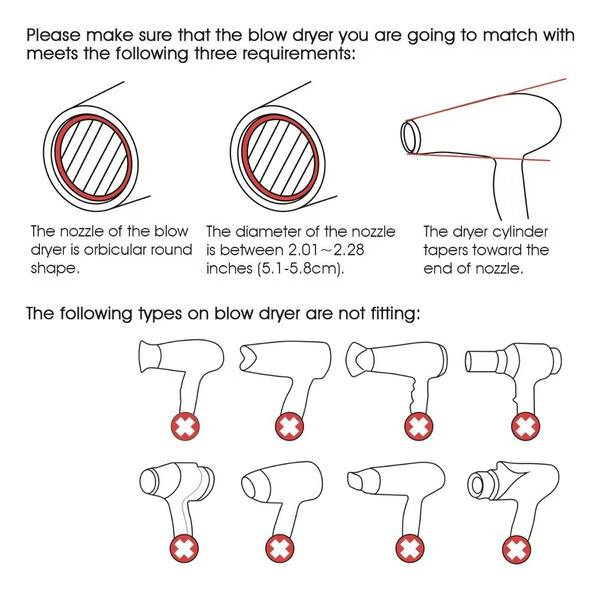 Please make sure that the blow dryer you are going to match with meets the following three requirements:

The nozzle of the blow dryer is orbicular round shape.

The diameter of the nozzle is between 2.01~2.28 inches (5.1-5.8cm).

The dryer cylinder tapers toward the end of nozzle.

The following types on blow dryer are not fitting: