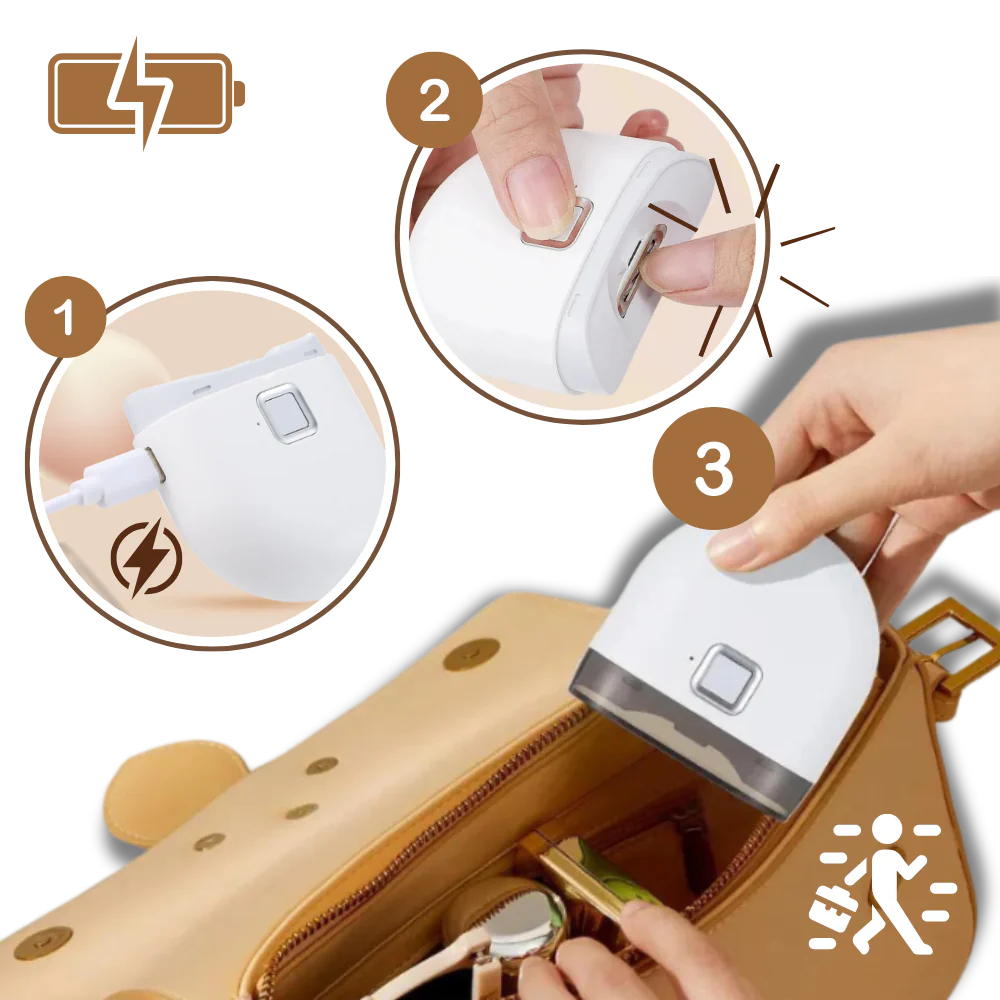 2

1

3