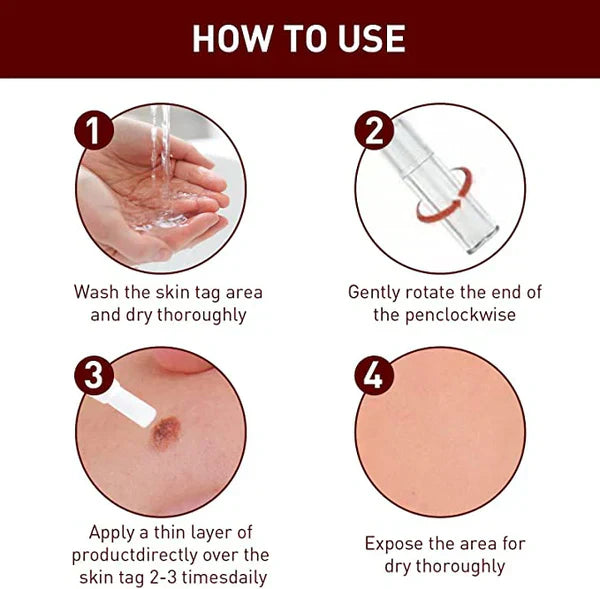 HOW TO USE

1

Wash the skin tag area and dry thoroughly

2

Gently rotate the end of the penclockwise

3

Apply a thin layer of productdirectly over the skin tag 2-3 timesdaily

4

Expose the area for dry thoroughly