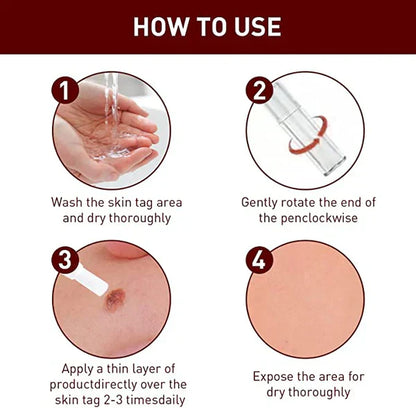 HOW TO USE

1

Wash the skin tag area and dry thoroughly

2

Gently rotate the end of the penclockwise

3

Apply a thin layer of productdirectly over the skin tag 2-3 timesdaily

4

Expose the area for dry thoroughly